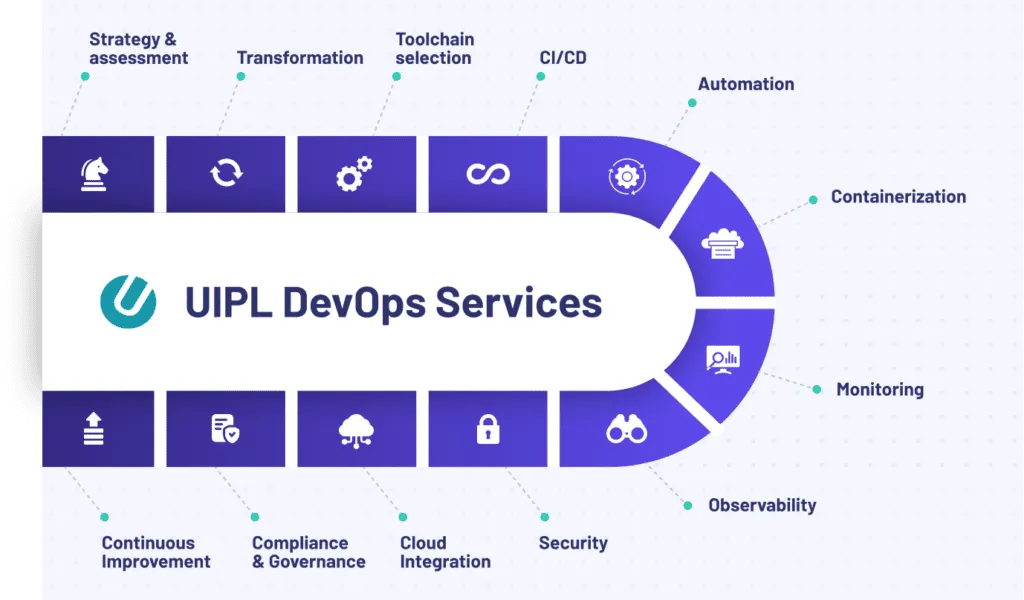 Strategy & assessment

Transformation

Toolchain selection

CI/CD

Automation

Containerization

UIPL DevOps Services

Monitoring

Observability

Continuous Improvement

Compliance & Governance

Cloud Integration

Security